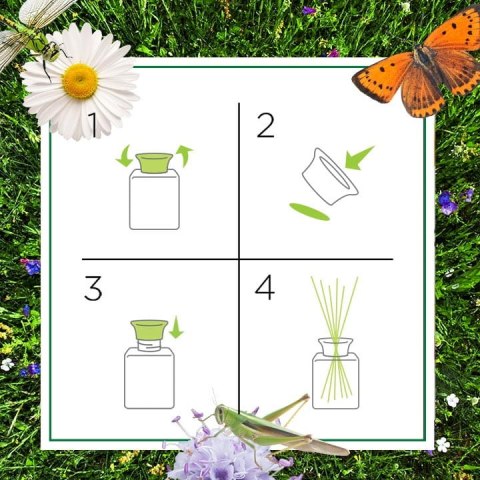 1

2

3

4